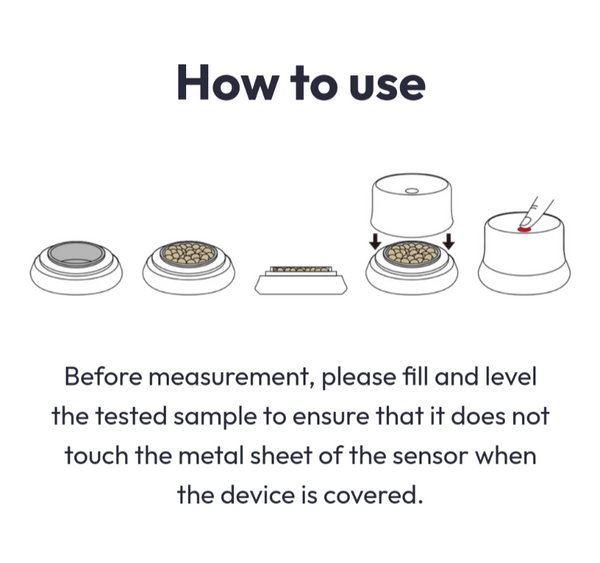 How to use

Before measurement, please fill and level the tested sample to ensure that it does not touch the metal sheet of the sensor when the device is covered.